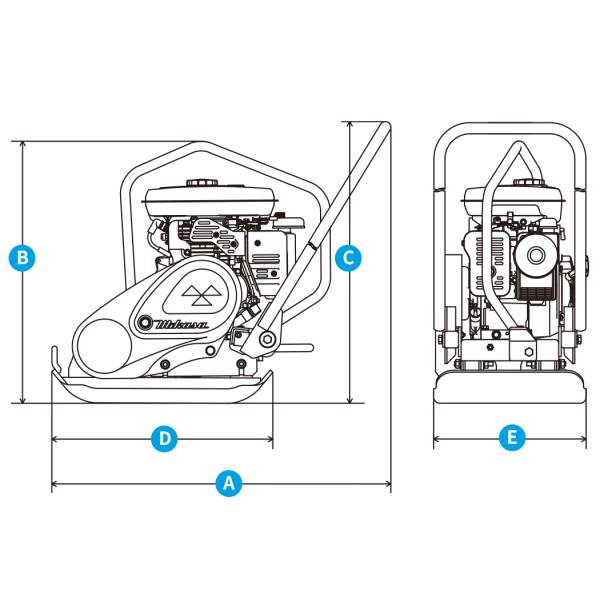 B
C
Mikasa
D
A
E