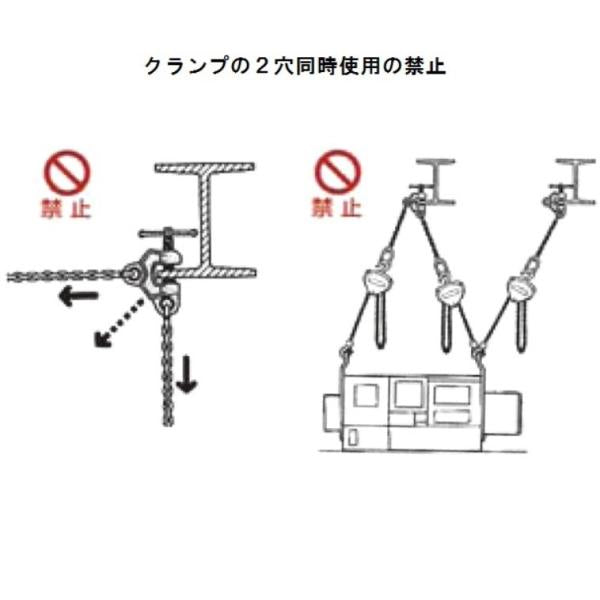 クランプの２穴同時使用の禁止

禁止

禁止